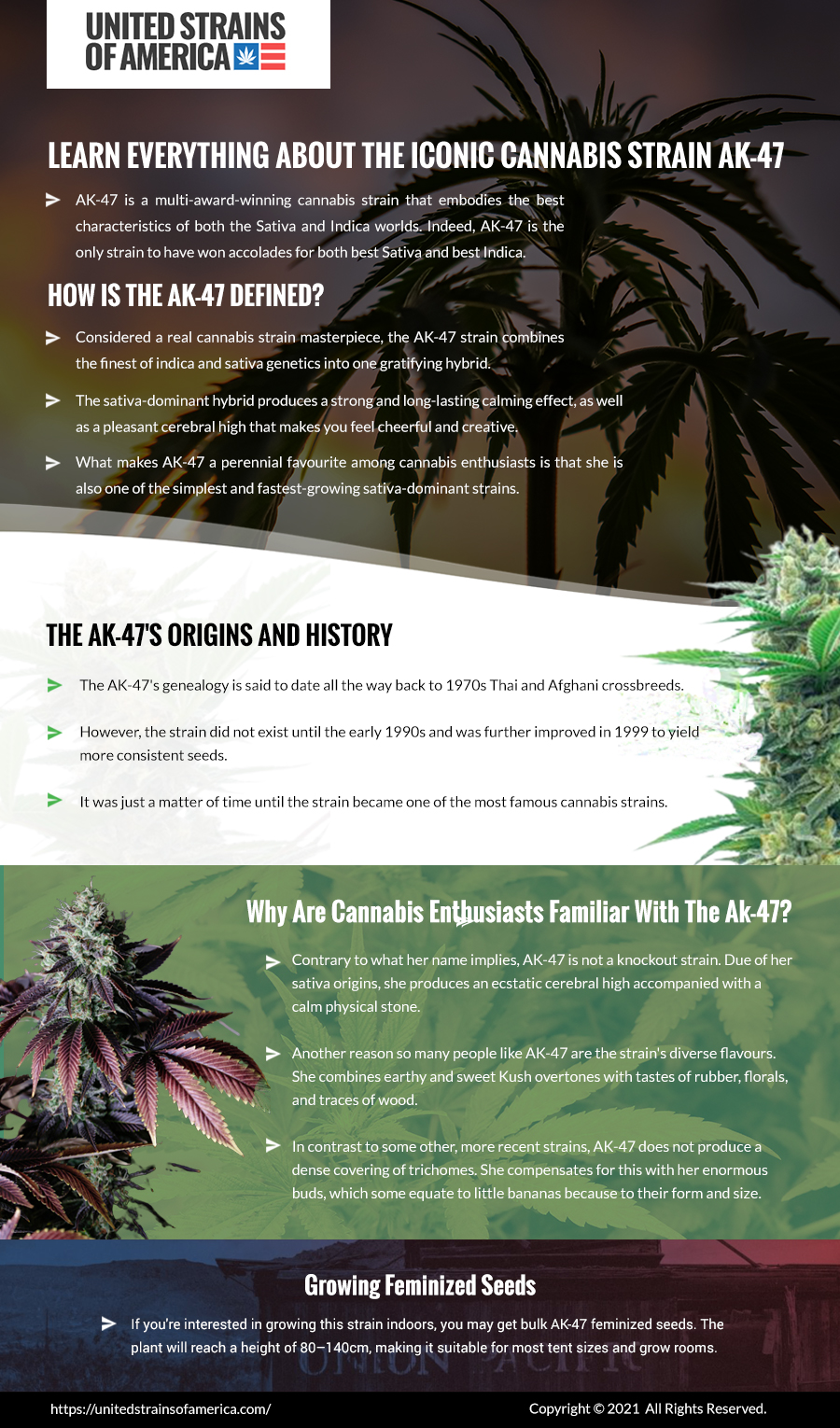 UNITED STRAINS OF AMERICA

LEARN EVERYTHING ABOUT THE ICONIC CANNABIS STRAIN AK-47

AK-47 is a multi-award-winning cannabis strain that embodies the best characteristics of both the Sativa and Indica worlds. Indeed, AK-47 is the only strain to have won accolades for both best Sativa and best Indica.

HOW IS THE AK-47 DEFINED?

Considered a real cannabis strain masterpiece, the AK-47 strain combines the finest of indica and sativa genetics into one gratifying hybrid.

The sativa-dominant hybrid produces a strong and long-lasting calming effect, as well as a pleasant cerebral high that makes you feel cheerful and creative.

What makes AK-47 a perennial favourite among cannabis enthusiasts is that she is also one of the simplest and fastest-growing sativa-dominant strains.

THE AK-47'S ORIGINS AND HISTORY

The AK-47's genealogy is said to date all the way back to 1970s Thai and Afghani crossbreeds.

However, the strain did not exist until the early 1990s and was further improved in 1999 to yield more consistent seeds.

It was just a matter of time until the strain became one of the most famous cannabis strains.

Why Are Cannabis Enthusiasts Familiar With The Ak-47?

Contrary to what her name implies, AK-47 is not a knockout strain. Due of her sativa origins, she produces an ecstatic cerebral high accompanied with a calm physical stone.

Another reason so many people like AK-47 are the strain's diverse flavours. She combines earthy and sweet Kush overtones with tastes of rubber, florals, and traces of wood.

In contrast to some other, more recent strains, AK-47 does not produce a dense covering of trichomes. She compensates for this with her enormous buds, which some equate to little bananas because to their form and size.

Growing Feminized Seeds

If you're interested in growing this strain indoors, you may get bulk AK-47 feminized seeds. The plant will reach a height of 80–140cm, making it suitable for most tent sizes and grow rooms.

https://unitedstrainsofamerica.com/

Copyright © 2021 All Rights Reserved.